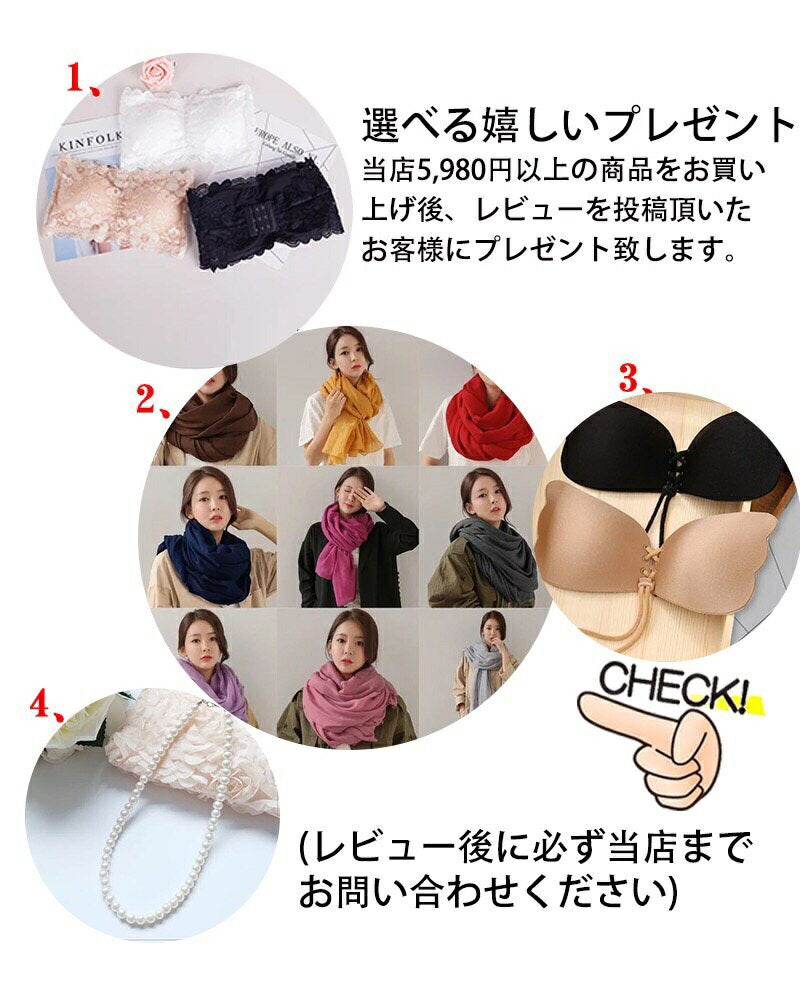 1、

KINFOLK

選べる嬉しいプレゼント
当店5,980円以上の商品をお買い上げ後、レビューを投稿頂いたお客様にプレゼント致します。

2、

3、

CHECK!

4、

(レビュー後に必ず当店までお問い合わせください)